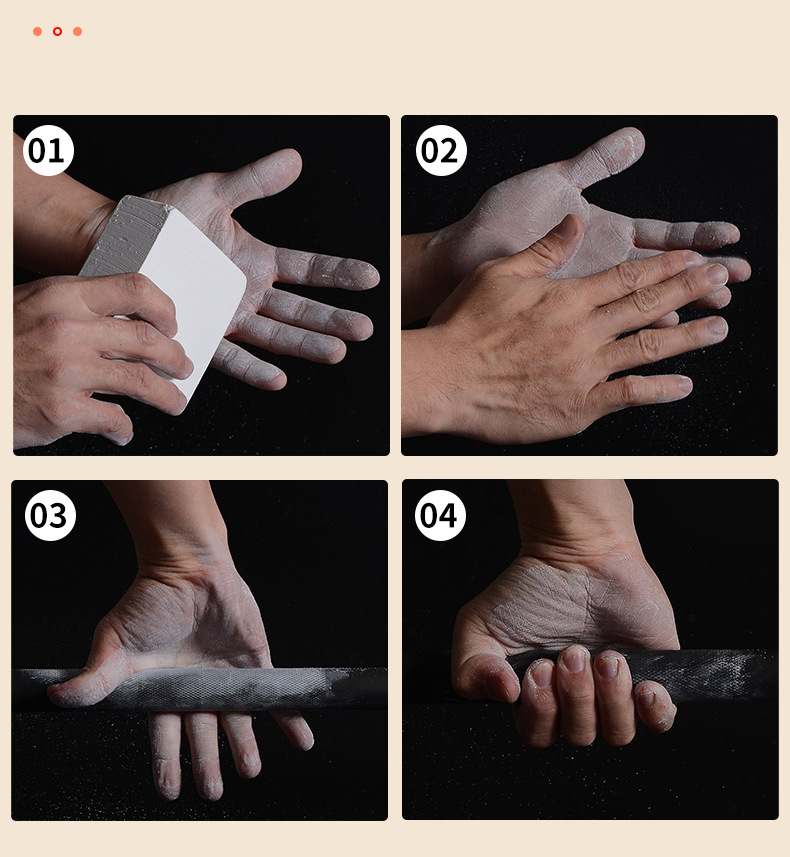 01

02

03

04